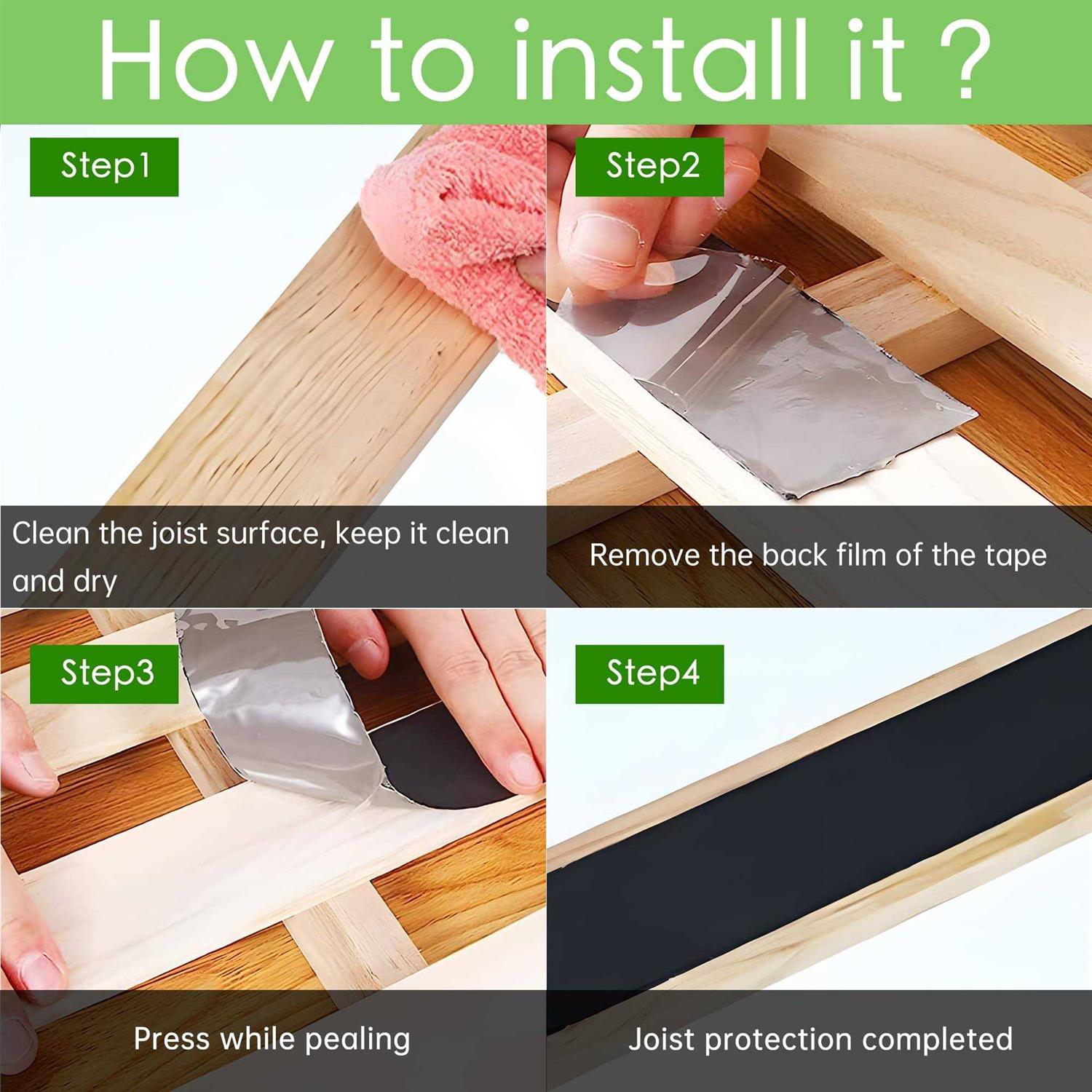 How to install it ?

Step1

Clean the joist surface, keep it clean and dry

Step2

Remove the back film of the tape

Step3

Press while pealing

Step4

Joist protection completed