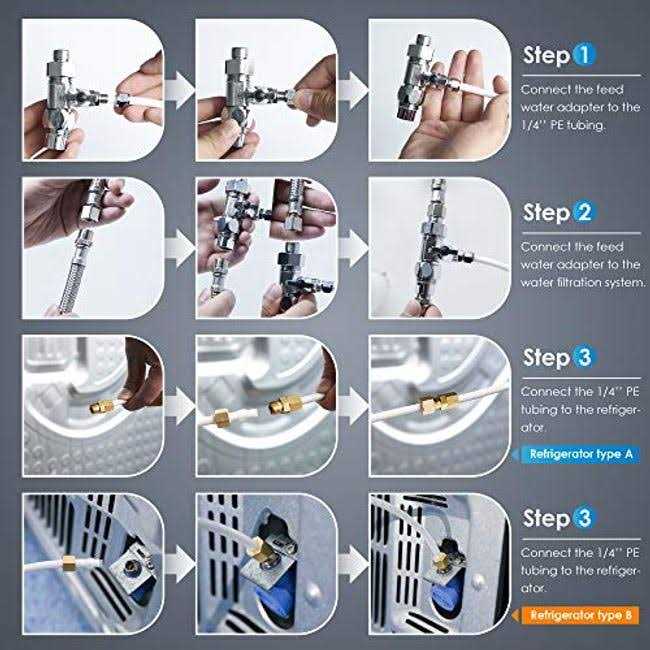 Step 1

Connect the feed water adapter to the 1/4'' PE tubing.

Step 2

Connect the feed water adapter to the water filtration system.

Step 3

Connect the 1/4'' PE tubing to the refrigerator.

Refrigerator type A

Step 3

Connect the 1/4'' PE tubing to the refrigerator.

Refrigerator type B